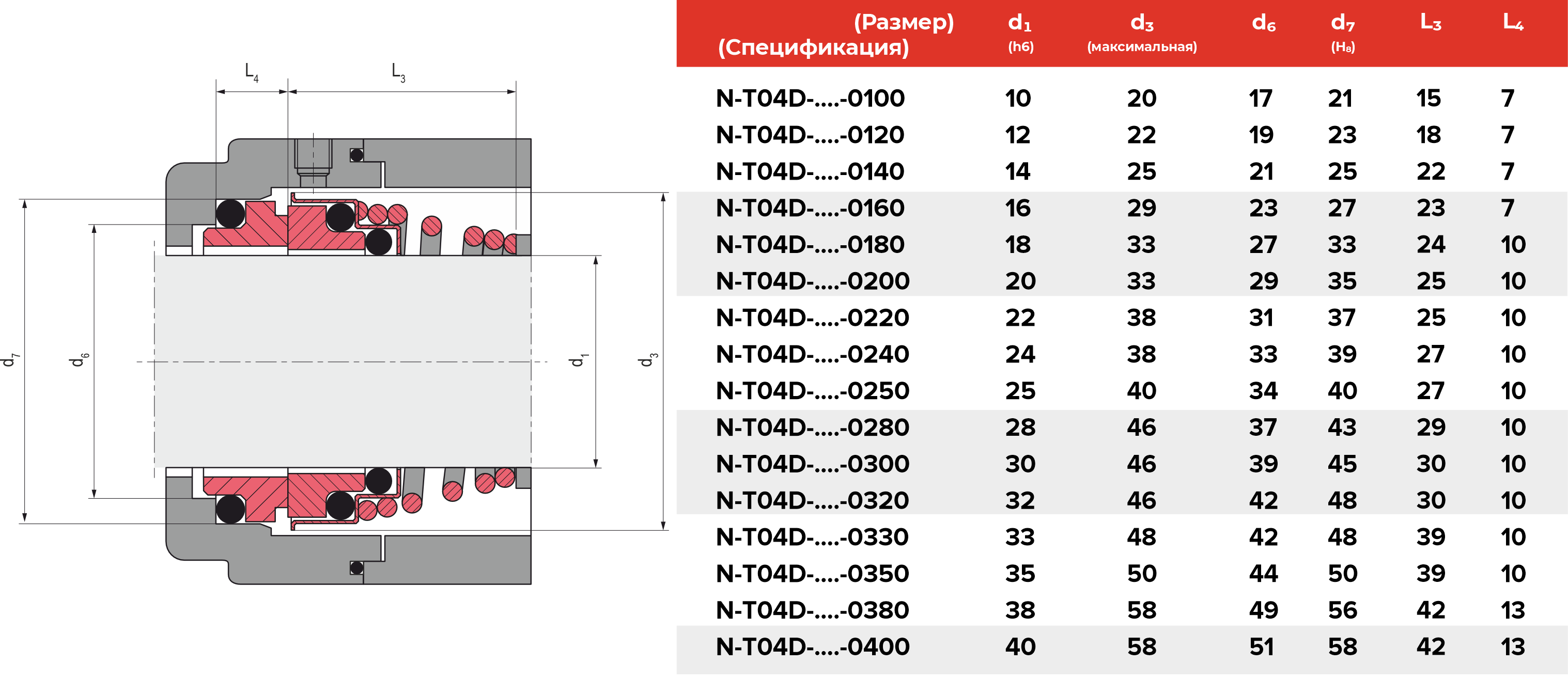 $L_4$ $L_3$

$d_7$ $d_6$ $d_1$ $d_3$

| (Размер) (Спецификация) | $d_1$ (h6) | $d_3$ (максимальная) | $d_6$ | $d_7$ ($H_8$) | $L_3$ | $L_4$ |
|---|---|---|---|---|---|---|
| N-T04D-....-0100 | 10 | 20 | 17 | 21 | 15 | 7 |
| N-T04D-....-0120 | 12 | 22 | 19 | 23 | 18 | 7 |
| N-T04D-....-0140 | 14 | 25 | 21 | 25 | 22 | 7 |
| N-T04D-....-0160 | 16 | 29 | 23 | 27 | 23 | 7 |
| N-T04D-....-0180 | 18 | 33 | 27 | 33 | 24 | 10 |
| N-T04D-....-0200 | 20 | 33 | 29 | 35 | 25 | 10 |
| N-T04D-....-0220 | 22 | 38 | 31 | 37 | 25 | 10 |
| N-T04D-....-0240 | 24 | 38 | 33 | 39 | 27 | 10 |
| N-T04D-....-0250 | 25 | 40 | 34 | 40 | 27 | 10 |
| N-T04D-....-0280 | 28 | 46 | 37 | 43 | 29 | 10 |
| N-T04D-....-0300 | 30 | 46 | 39 | 45 | 30 | 10 |
| N-T04D-....-0320 | 32 | 46 | 42 | 48 | 30 | 10 |
| N-T04D-....-0330 | 33 | 48 | 42 | 48 | 39 | 10 |
| N-T04D-....-0350 | 35 | 50 | 44 | 50 | 39 | 10 |
| N-T04D-....-0380 | 38 | 58 | 49 | 56 | 42 | 13 |
| N-T04D-....-0400 | 40 | 58 | 51 | 58 | 42 | 13 |